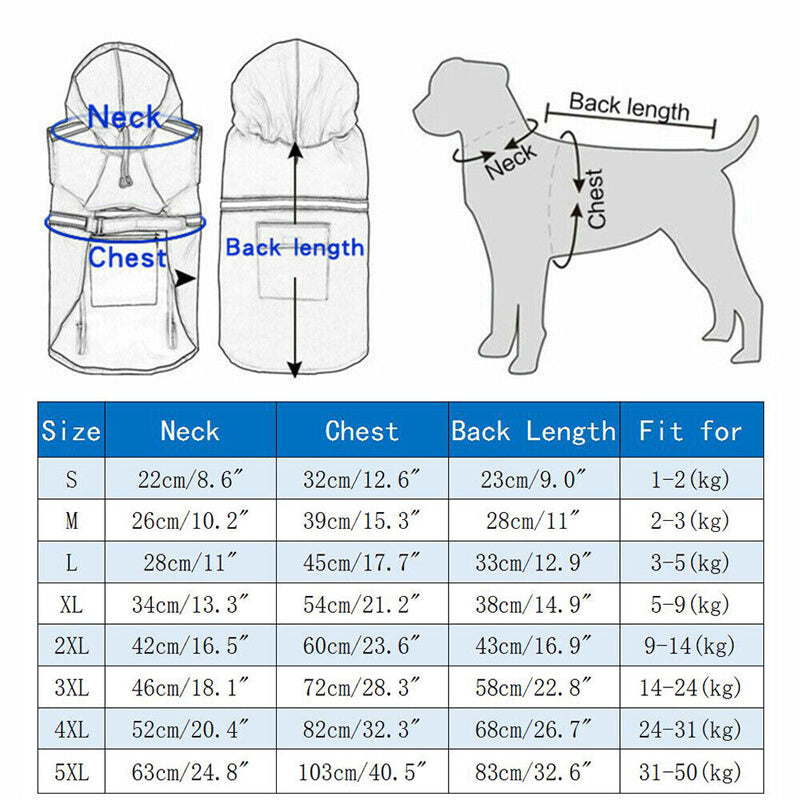 Neck

Chest

Back length

Back length

Neck

Chest

| Size | Neck | Chest | Back Length | Fit for |
|---|---|---|---|---|
| S | 22cm/8.6″ | 32cm/12.6″ | 23cm/9.0″ | 1-2(kg) |
| M | 26cm/10.2″ | 39cm/15.3″ | 28cm/11″ | 2-3(kg) |
| L | 28cm/11″ | 45cm/17.7″ | 33cm/12.9″ | 3-5(kg) |
| XL | 34cm/13.3″ | 54cm/21.2″ | 38cm/14.9″ | 5-9(kg) |
| 2XL | 42cm/16.5″ | 60cm/23.6″ | 43cm/16.9″ | 9-14(kg) |
| 3XL | 46cm/18.1″ | 72cm/28.3″ | 58cm/22.8″ | 14-24(kg) |
| 4XL | 52cm/20.4″ | 82cm/32.3″ | 68cm/26.7″ | 24-31(kg) |
| 5XL | 63cm/24.8″ | 103cm/40.5″ | 83cm/32.6″ | 31-50(kg) |